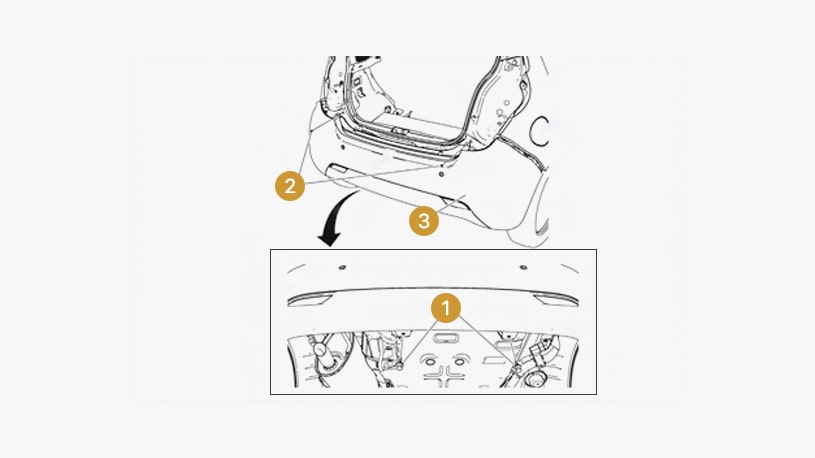 2
3
1